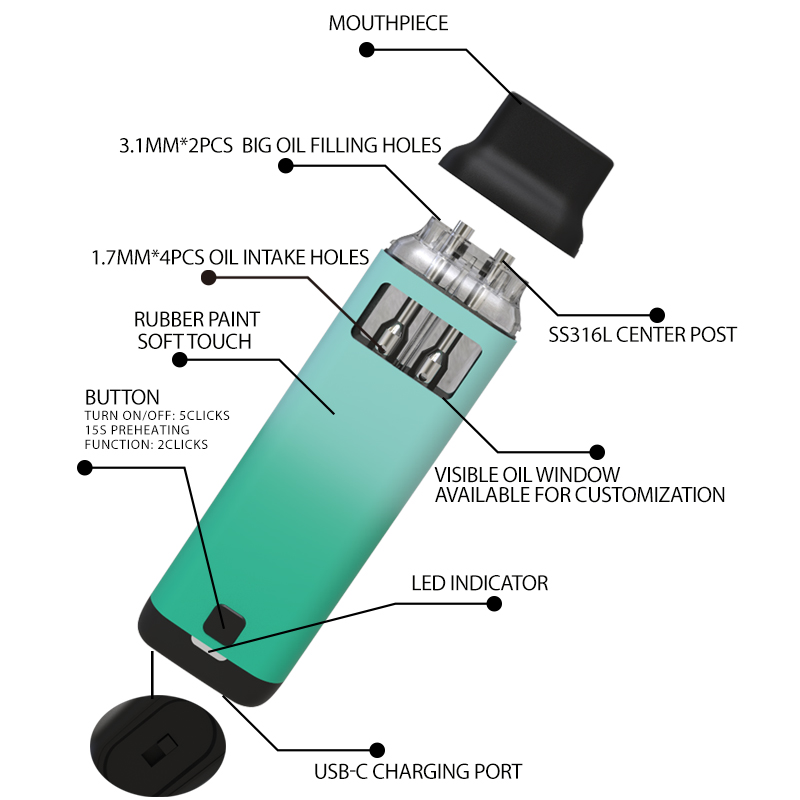 MOUTHPIECE

3.1MM*2PCS BIG OIL FILLING HOLES

1.7MM*4PCS OIL INTAKE HOLES

RUBBER PAINT
SOFT TOUCH

SS316L CENTER POST

BUTTON
TURN ON/OFF: 5CLICKS
15S PREHEATING
FUNCTION: 2CLICKS

VISIBLE OIL WINDOW
AVAILABLE FOR CUSTOMIZATION

LED INDICATOR

USB-C CHARGING PORT